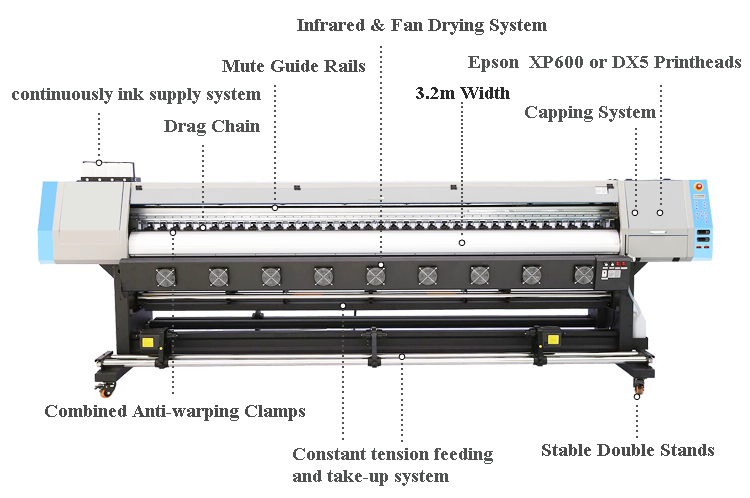 Infrared & Fan Drying System

Mute Guide Rails

Epson XP600 or DX5 Printheads

continuously ink supply system

3.2m Width

Capping System

Drag Chain

Combined Anti-warping Clamps

Constant tension feeding and take-up system

Stable Double Stands